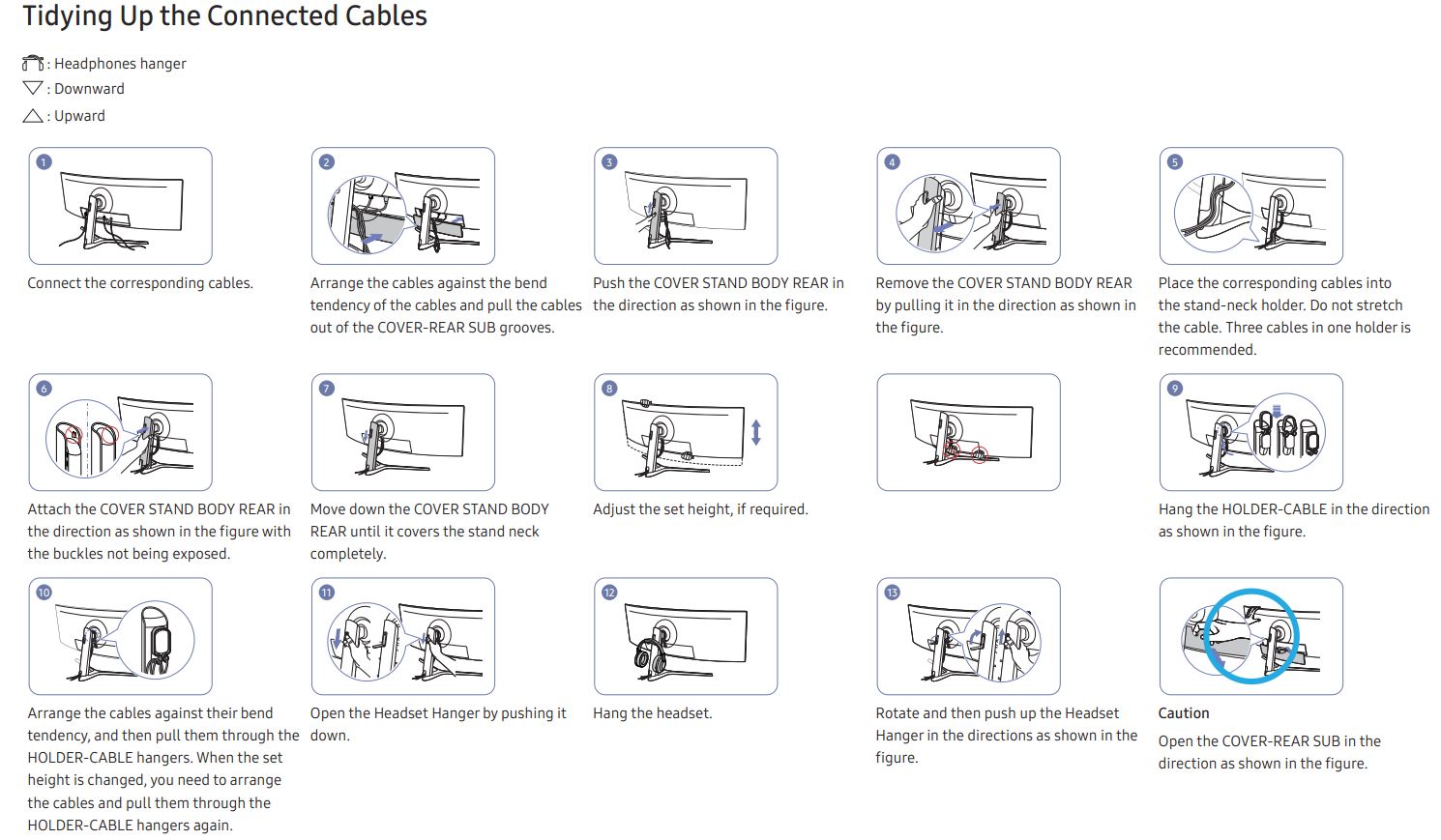 Tidying Up the Connected Cables

: Headphones hanger
: Downward
: Upward

1

Connect the corresponding cables.

2

Arrange the cables against the bend tendency of the cables and pull the cables out of the COVER-REAR SUB grooves.

3

Push the COVER STAND BODY REAR in the direction as shown in the figure.

4

Remove the COVER STAND BODY REAR by pulling it in the direction as shown in the figure.

5

Place the corresponding cables into the stand-neck holder. Do not stretch the cable. Three cables in one holder is recommended.

6

Attach the COVER STAND BODY REAR in the direction as shown in the figure with the buckles not being exposed.

7

Move down the COVER STAND BODY REAR until it covers the stand neck completely.

8

Adjust the set height, if required.

9

Hang the HOLDER-CABLE in the direction as shown in the figure.

10

Arrange the cables against their bend tendency, and then pull them through the HOLDER-CABLE hangers. When the set height is changed, you need to arrange the cables and pull them through the HOLDER-CABLE hangers again.

11

Open the Headset Hanger by pushing it down.

12

Hang the headset.

13

Rotate and then push up the Headset Hanger in the directions as shown in the figure.

Caution

Open the COVER-REAR SUB in the direction as shown in the figure.